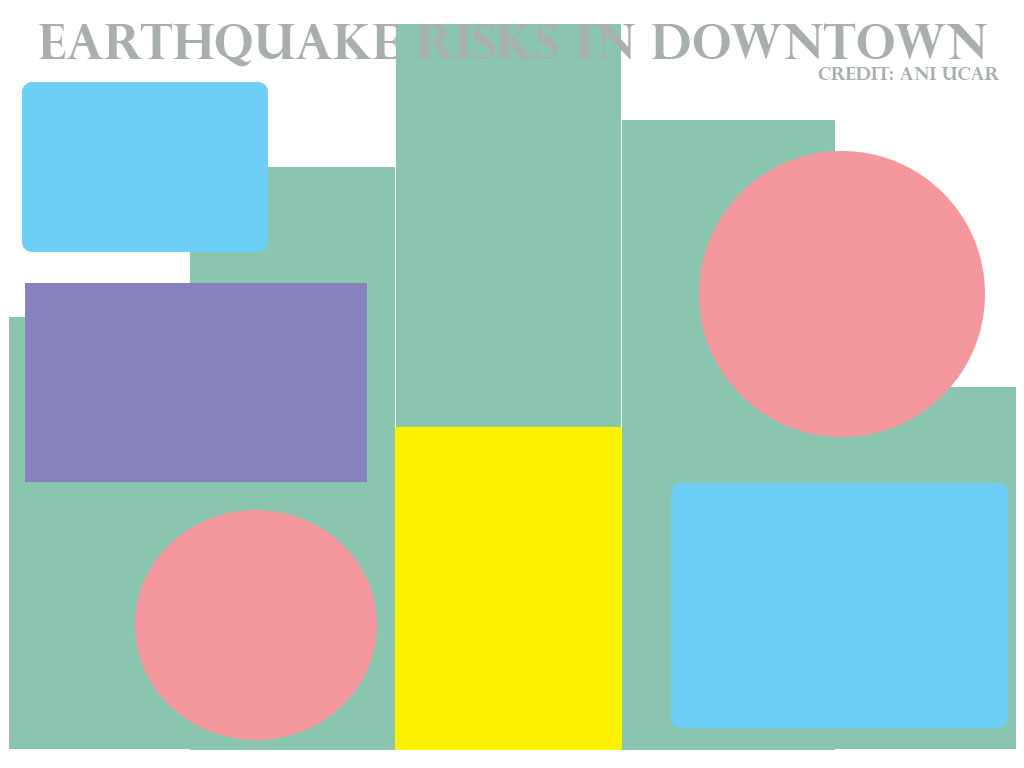 EARTHQUAKE RISKS IN DOWNTOWN
CREDIT: ANI UCAR